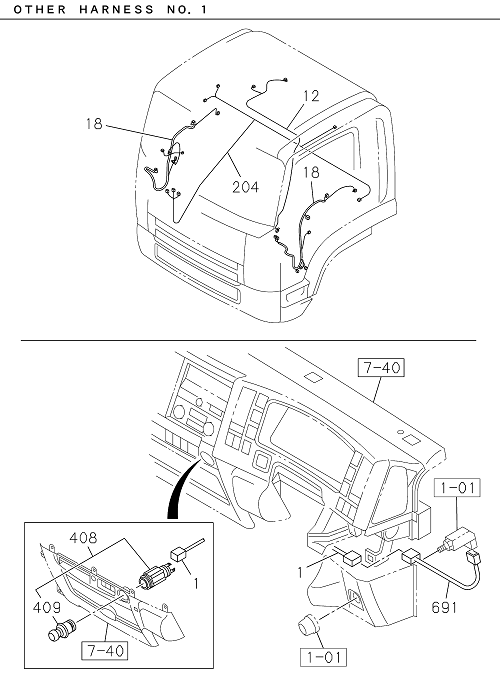 OTHER HARNESS NO. 1

18
12
204
18

7-40
1-01
408
1
1
409
691
7-40
1-01